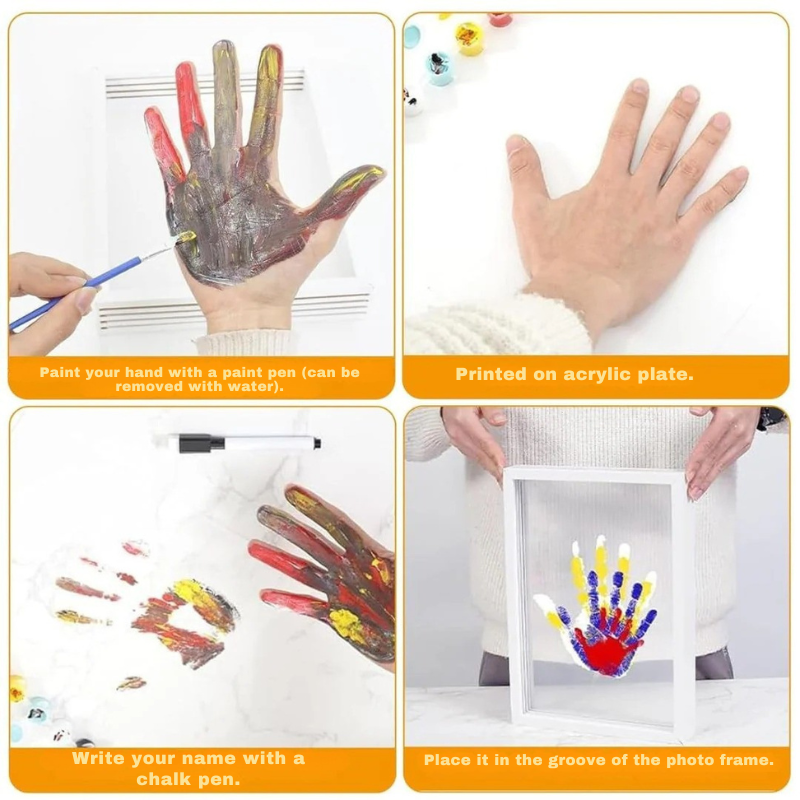 Paint your hand with a paint pen (can be removed with water).

Printed on acrylic plate.

Write your name with a chalk pen.

Place it in the groove of the photo frame.